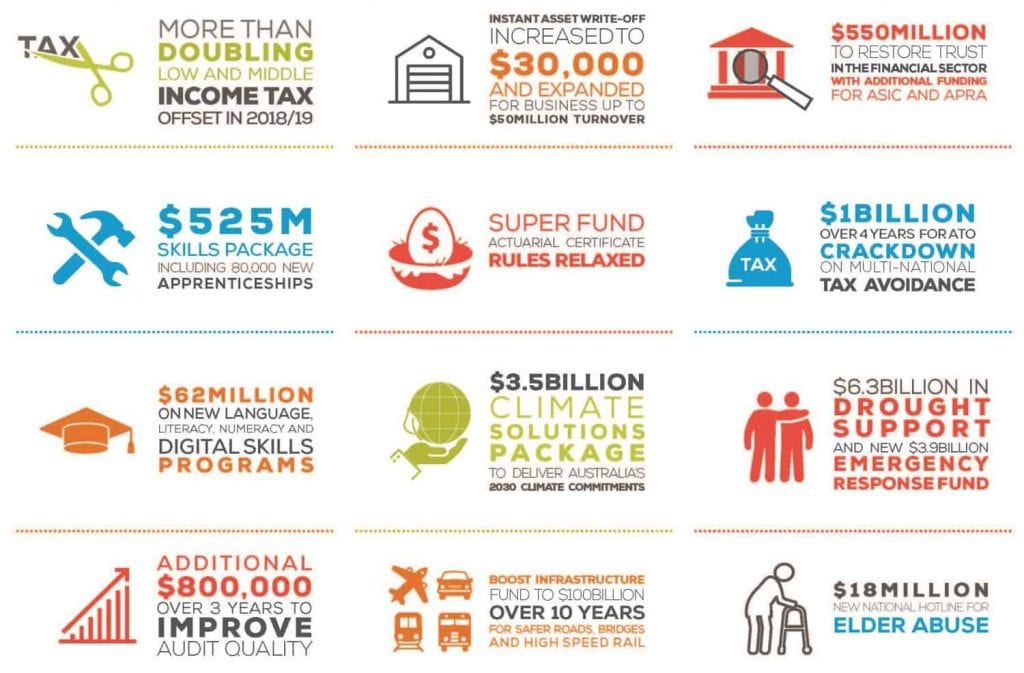 TAX

MORE THAN DOUBLING LOW AND MIDDLE INCOME TAX OFFSET IN 2018/19

INSTANT ASSET WRITE-OFF INCREASED TO $30,000 AND EXPANDED FOR BUSINESS UP TO $50MILLION TURNOVER

$550MILLION TO RESTORE TRUST IN THE FINANCIAL SECTOR WITH ADDITIONAL FUNDING FOR ASIC AND APRA

$525M SKILLS PACKAGE INCLUDING 80,000 NEW APPRENTICESHIPS

$

SUPER FUND ACTUARIAL CERTIFICATE RULES RELAXED

TAX

$1BILLION OVER 4 YEARS FOR ATO CRACKDOWN ON MULTI-NATIONAL TAX AVOIDANCE

$62MILLION ON NEW LANGUAGE, LITERACY, NUMERACY AND DIGITAL SKILLS PROGRAMS

$3.5BILLION CLIMATE SOLUTIONS PACKAGE TO DELIVER AUSTRALIA'S 2030 CLIMATE COMMITMENTS

$6.3BILLION IN DROUGHT SUPPORT AND NEW $3.9BILLION EMERGENCY RESPONSE FUND

ADDITIONAL $800,000 OVER 3 YEARS TO IMPROVE AUDIT QUALITY

BOOST INFRASTRUCTURE FUND TO $100BILLION OVER 10 YEARS FOR SAFER ROADS, BRIDGES AND HIGH SPEED RAIL

$18MILLION NEW NATIONAL HOTLINE FOR ELDER ABUSE